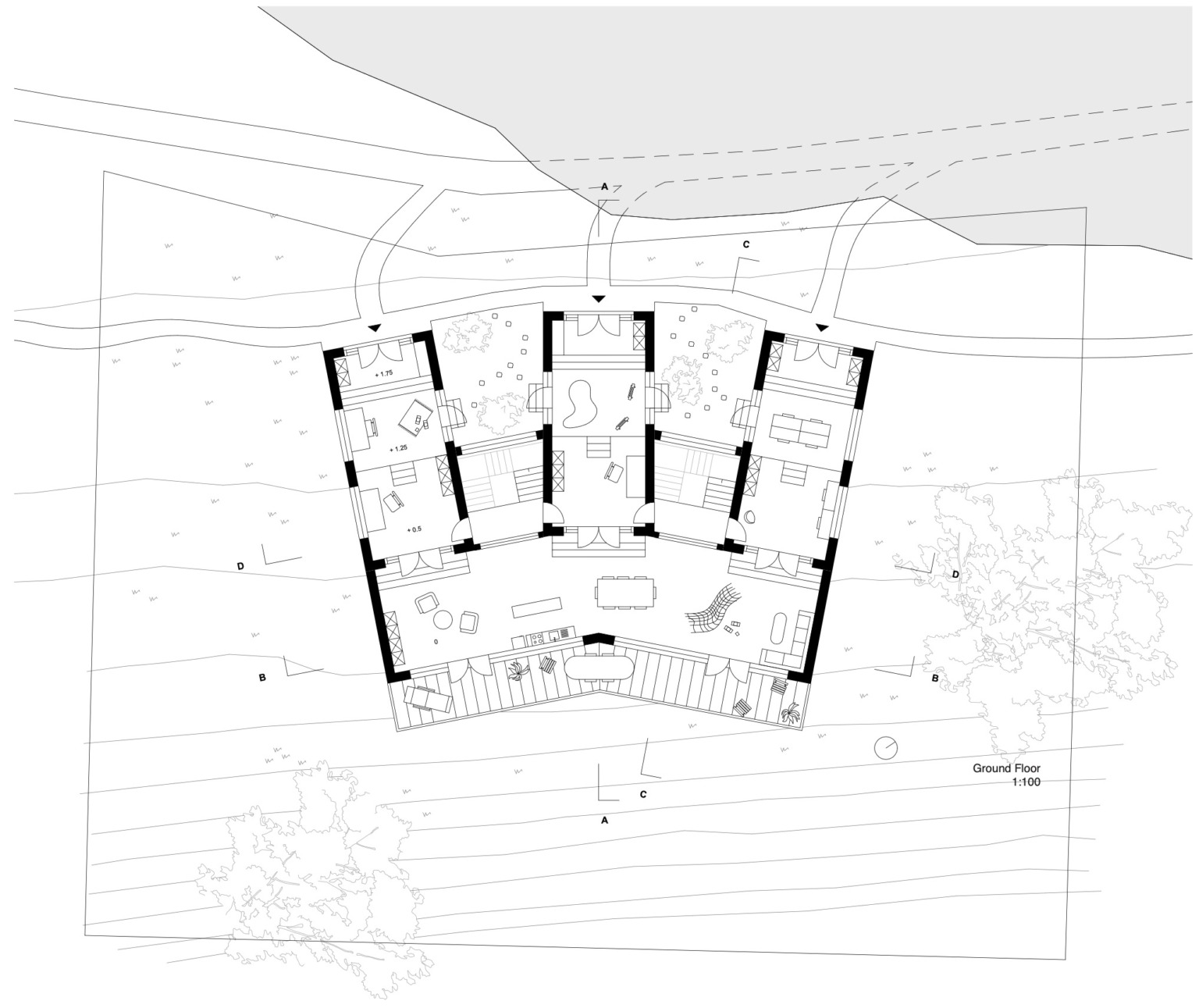 A

C

+ 1.75

+ 1.25

+ 0.5

D

D

0

B

B

Ground Floor
1:100

C

A